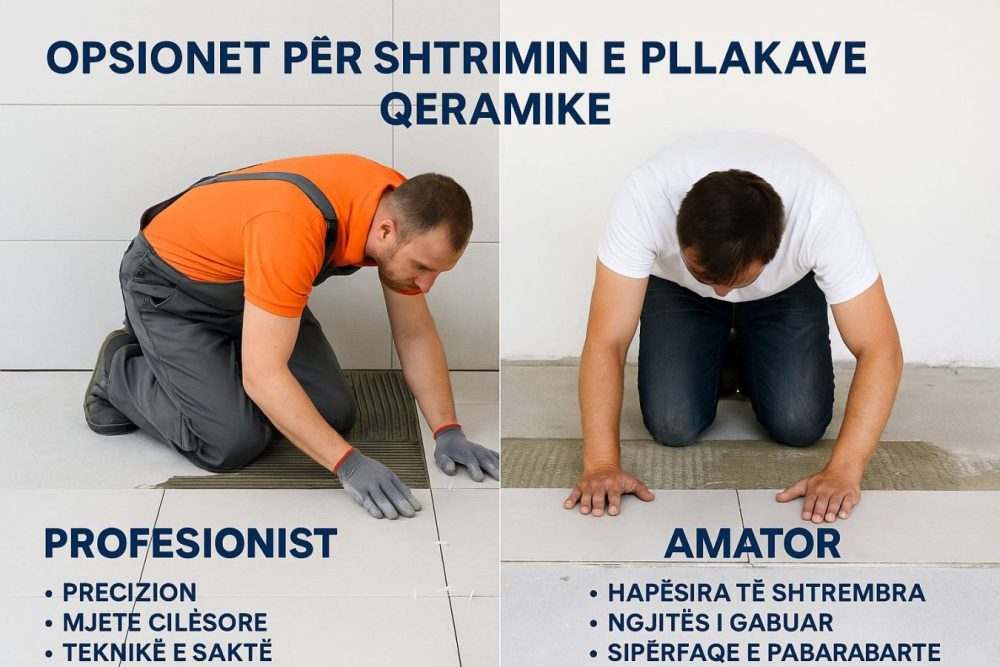 OPSIONET PËR SHTRIMIN E PLLAKAVE QERAMIKE

PROFESIONIST

• PRECIZION
• MJETE CILËSORE
• TEKNIKË E SAKTË

AMATOR

• HAPËSIRA TË SHTREMBRA
• NGJITËS I GABUAR
• SIPËRFAQE E PABARABARTE